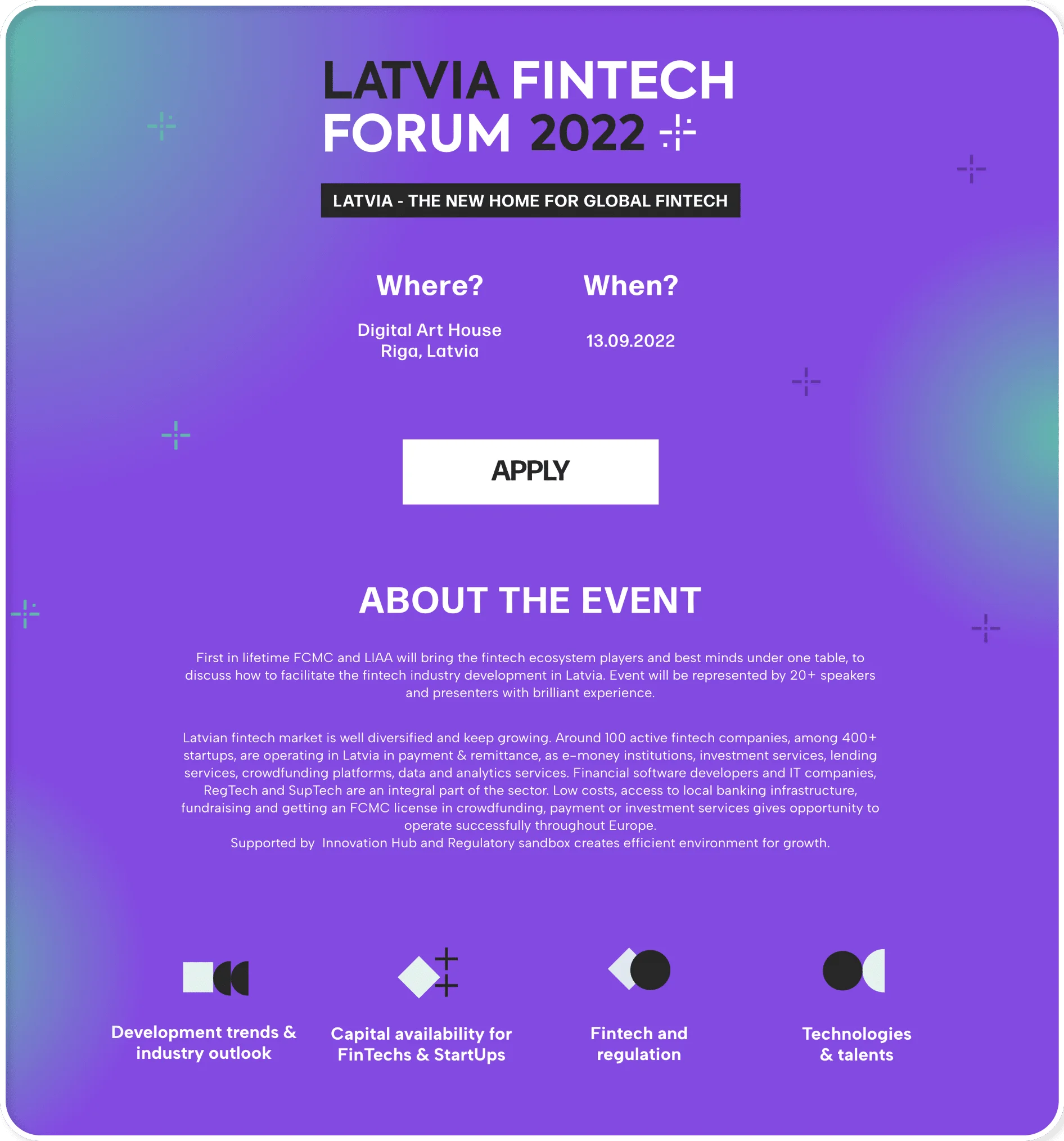 LATVIA FINTECH FORUM 2022

LATVIA - THE NEW HOME FOR GLOBAL FINTECH

Where?

Digital Art House
Riga, Latvia

When?

13.09.2022

APPLY

ABOUT THE EVENT

First in lifetime FCMC and LIAA will bring the fintech ecosystem players and best minds under one table, to discuss how to facilitate the fintech industry development in Latvia. Event will be represented by 20+ speakers and presenters with brilliant experience.

Latvian fintech market is well diversified and keep growing. Around 100 active fintech companies, among 400+ startups, are operating in Latvia in payment & remittance, as e-money institutions, investment services, lending services, crowdfunding platforms, data and analytics services. Financial software developers and IT companies, RegTech and SupTech are an integral part of the sector. Low costs, access to local banking infrastructure, fundraising and getting an FCMC license in crowdfunding, payment or investment services gives opportunity to operate successfully throughout Europe.
Supported by Innovation Hub and Regulatory sandbox creates efficient environment for growth.

Development trends &
industry outlook

Capital availability for
FinTechs & StartUps

Fintech and
regulation

Technologies
& talents